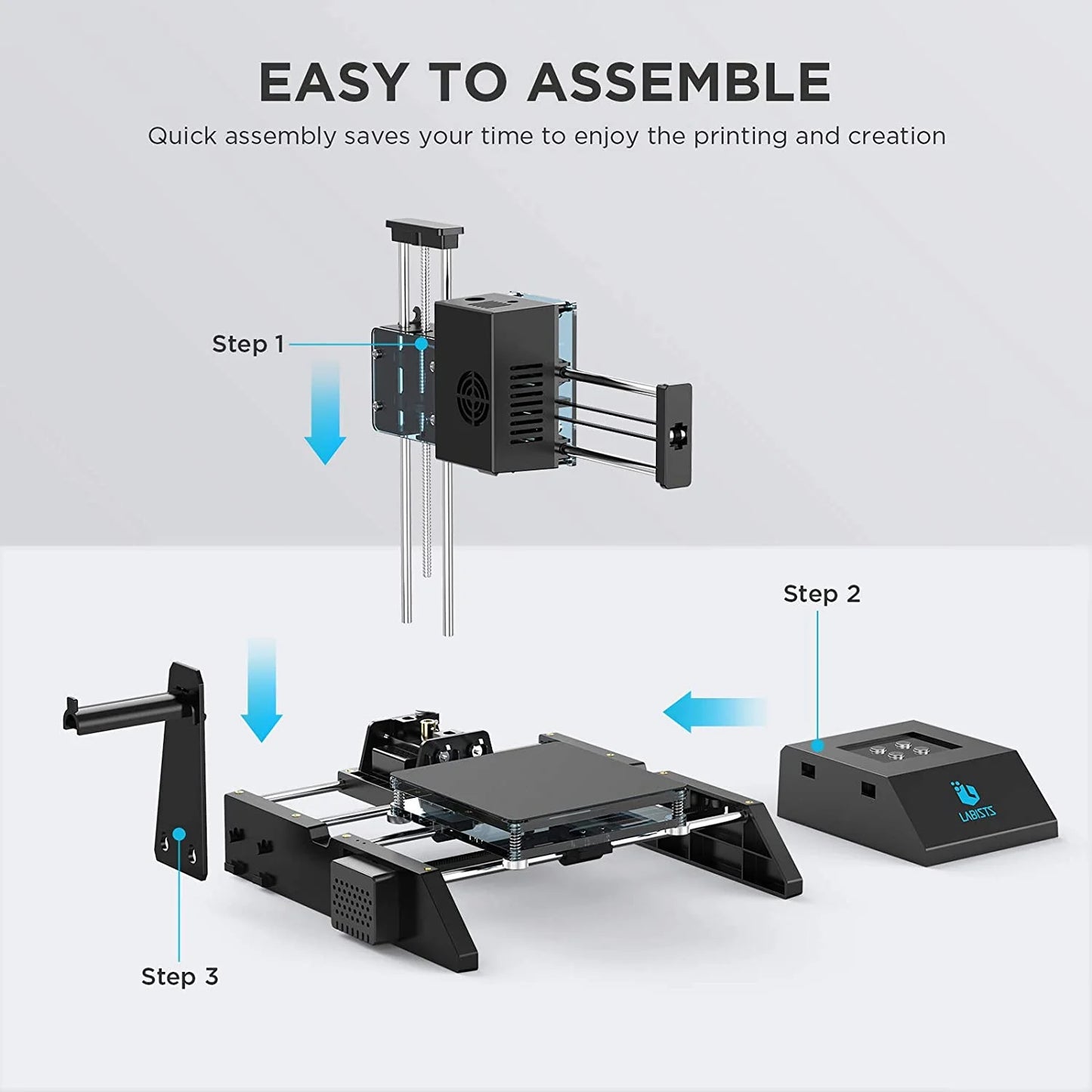 EASY TO ASSEMBLE

Quick assembly saves your time to enjoy the printing and creation

Step 1

Step 2

LABISTS

Step 3