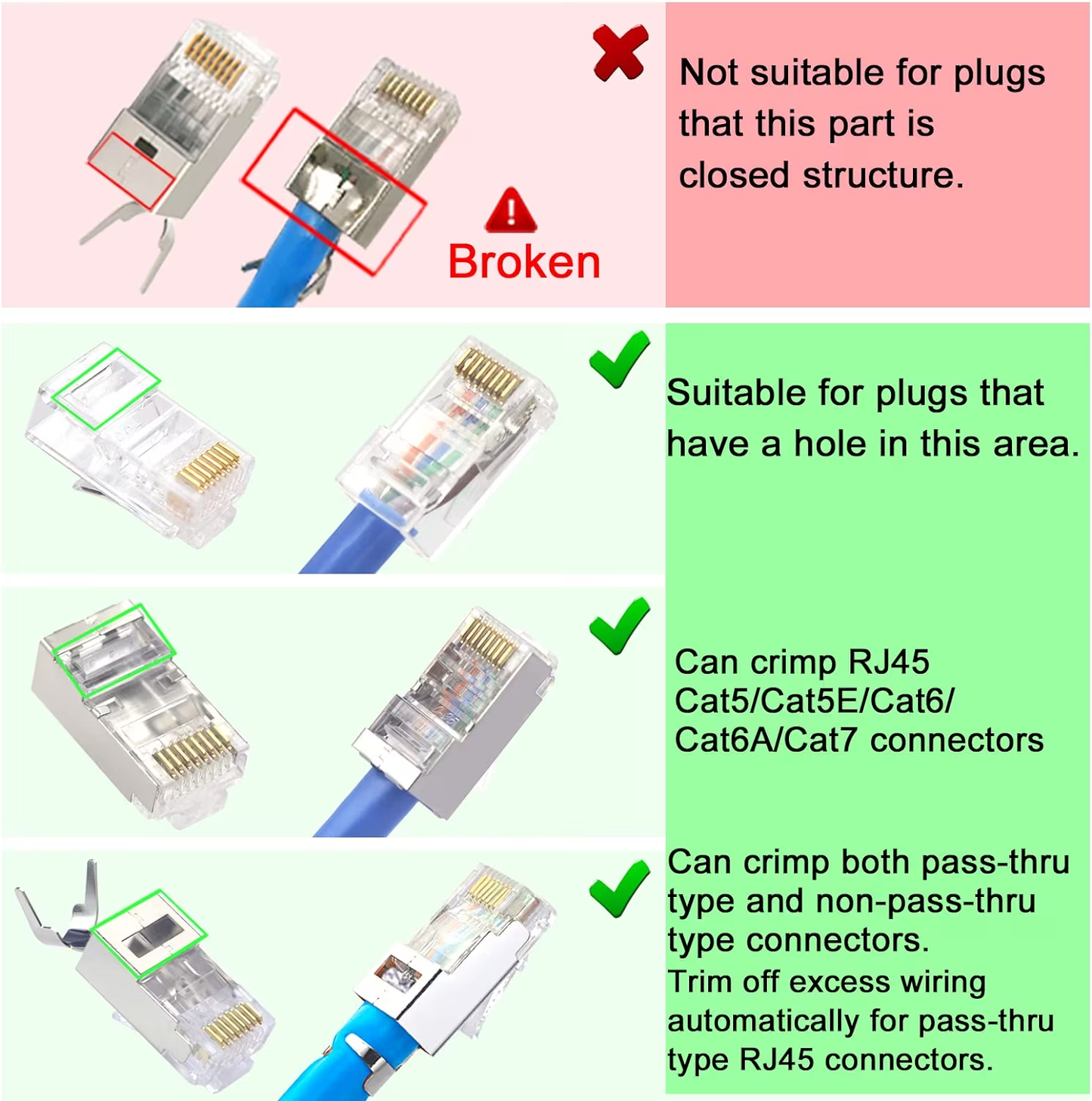 Broken

Not suitable for plugs that this part is closed structure.

Suitable for plugs that have a hole in this area.

Can crimp RJ45 Cat5/Cat5E/Cat6/ Cat6A/Cat7 connectors

Can crimp both pass-thru type and non-pass-thru type connectors.
Trim off excess wiring automatically for pass-thru type RJ45 connectors.