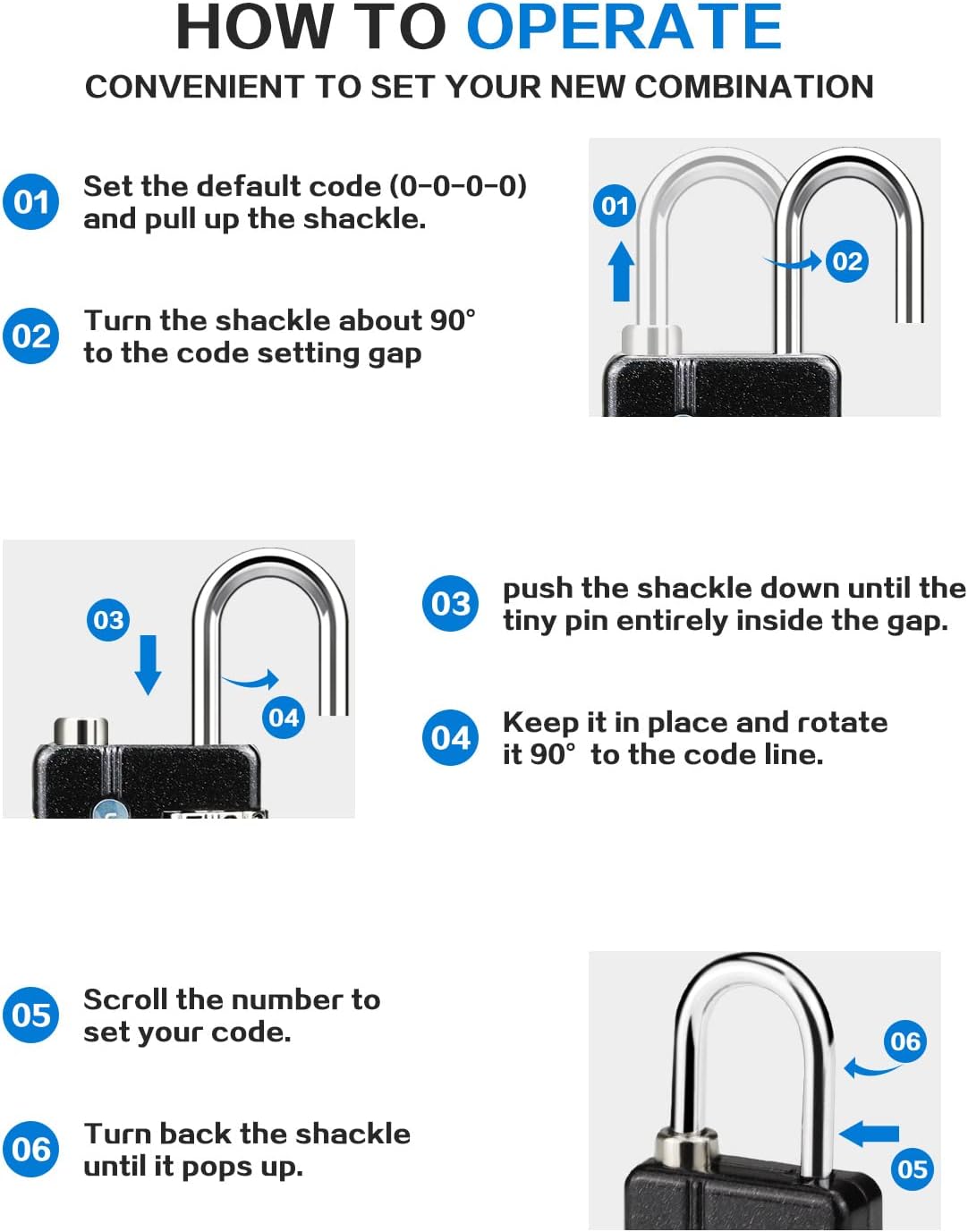 HOW TO OPERATE
CONVENIENT TO SET YOUR NEW COMBINATION

01 Set the default code (0-0-0-0) and pull up the shackle.

02 Turn the shackle about 90° to the code setting gap

01

02

03

04

03 push the shackle down until the tiny pin entirely inside the gap.

04 Keep it in place and rotate it 90° to the code line.

05 Scroll the number to set your code.

06 Turn back the shackle until it pops up.

06

05