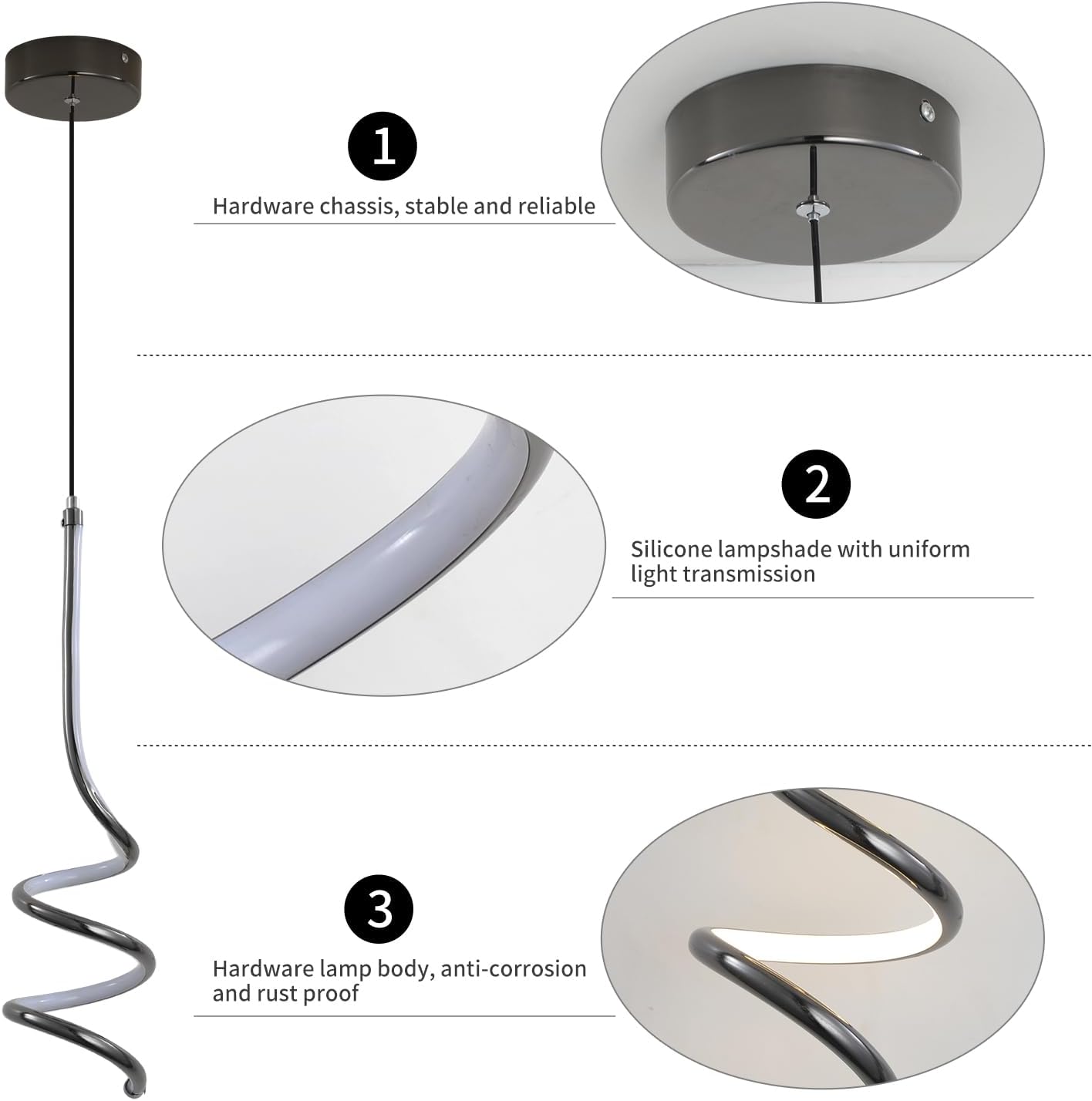 1

Hardware chassis, stable and reliable

2

Silicone lampshade with uniform light transmission

3

Hardware lamp body, anti-corrosion and rust proof